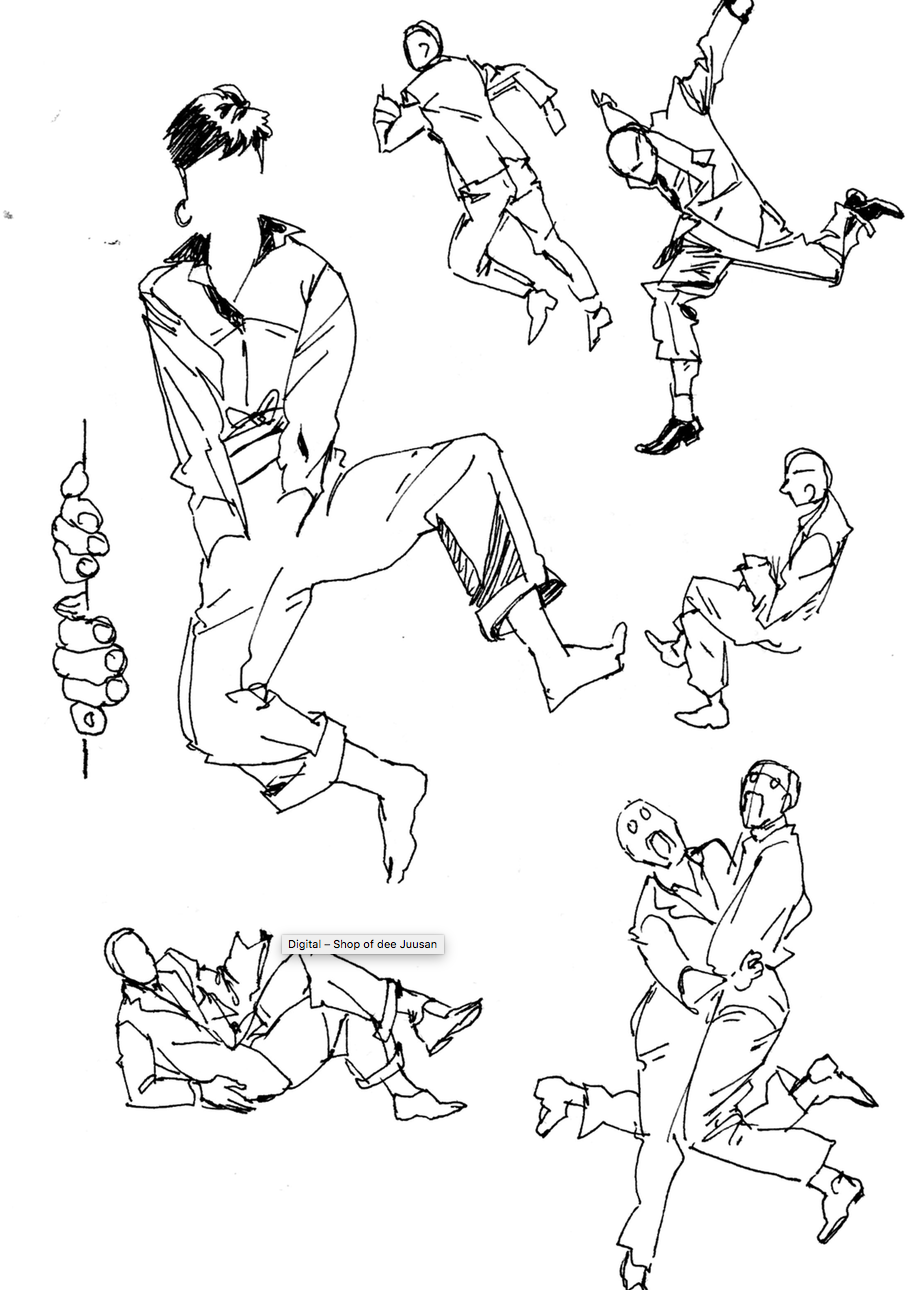 Digital – Shop of dee Juusan